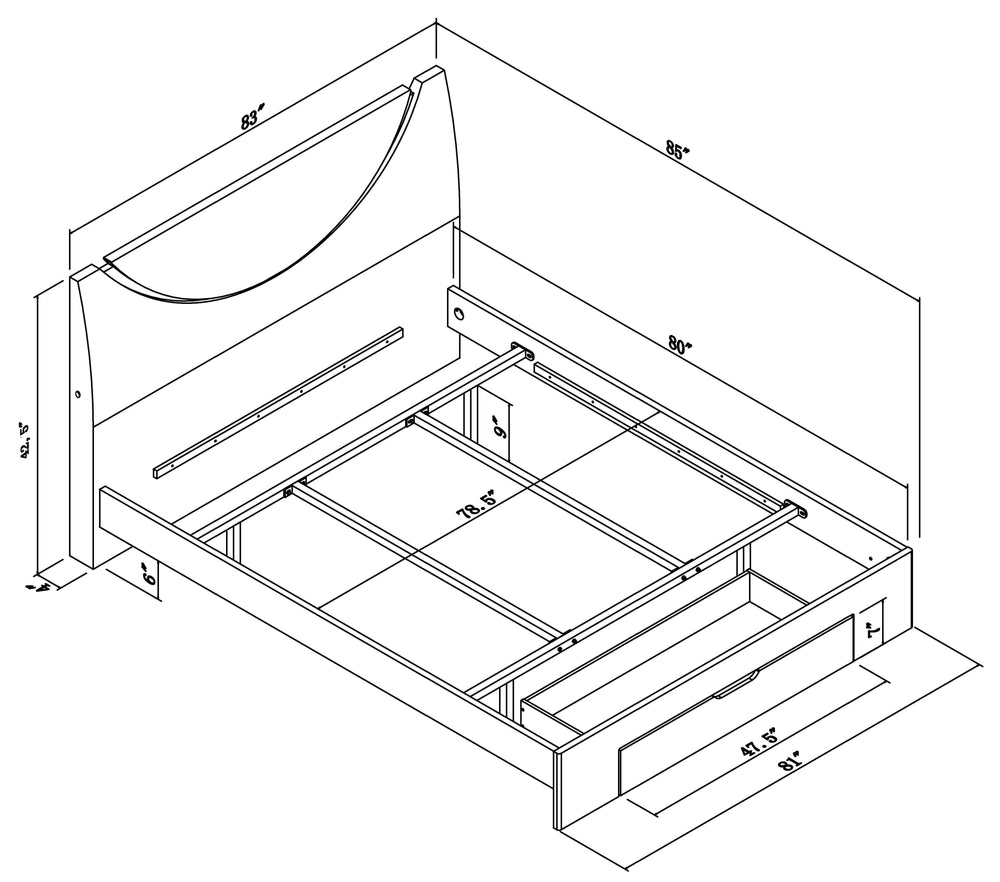 83"
85"
80"
42.5"
9"
78.5"
6"
4"
7"
47.5"
81"