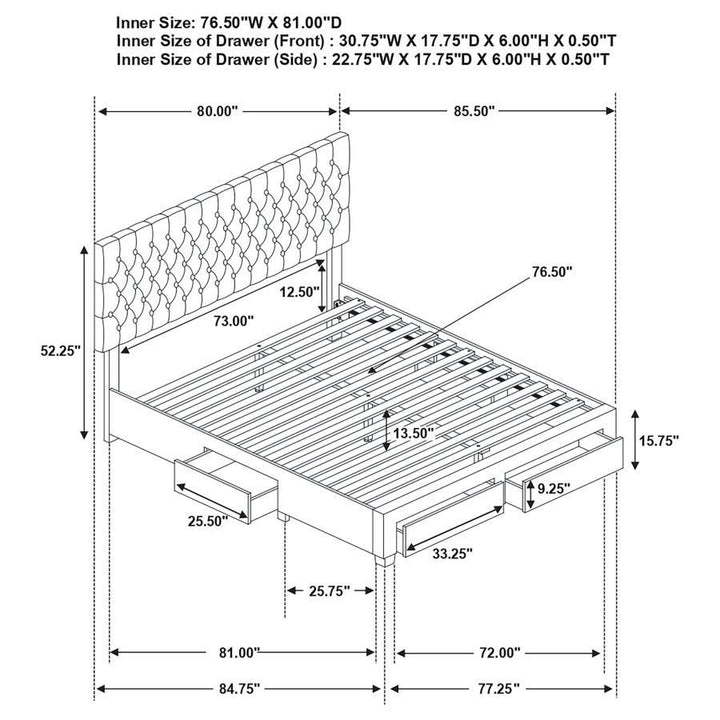 Inner Size: 76.50"W X 81.00"D
Inner Size of Drawer (Front) : 30.75"W X 17.75"D X 6.00"H X 0.50"T
Inner Size of Drawer (Side) : 22.75"W X 17.75"D X 6.00"H X 0.50"T

80.00"
85.50"
76.50"
12.50"
73.00"
52.25"
13.50"
15.75"
9.25"
25.50"
33.25"
25.75"
81.00"
72.00"
84.75"
77.25"